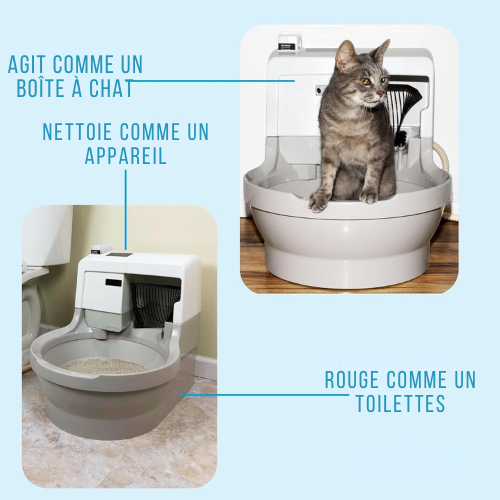 AGIT COMME UN BOÎTE À CHAT

NETTOIE COMME UN APPAREIL

ROUGE COMME UN TOILETTES